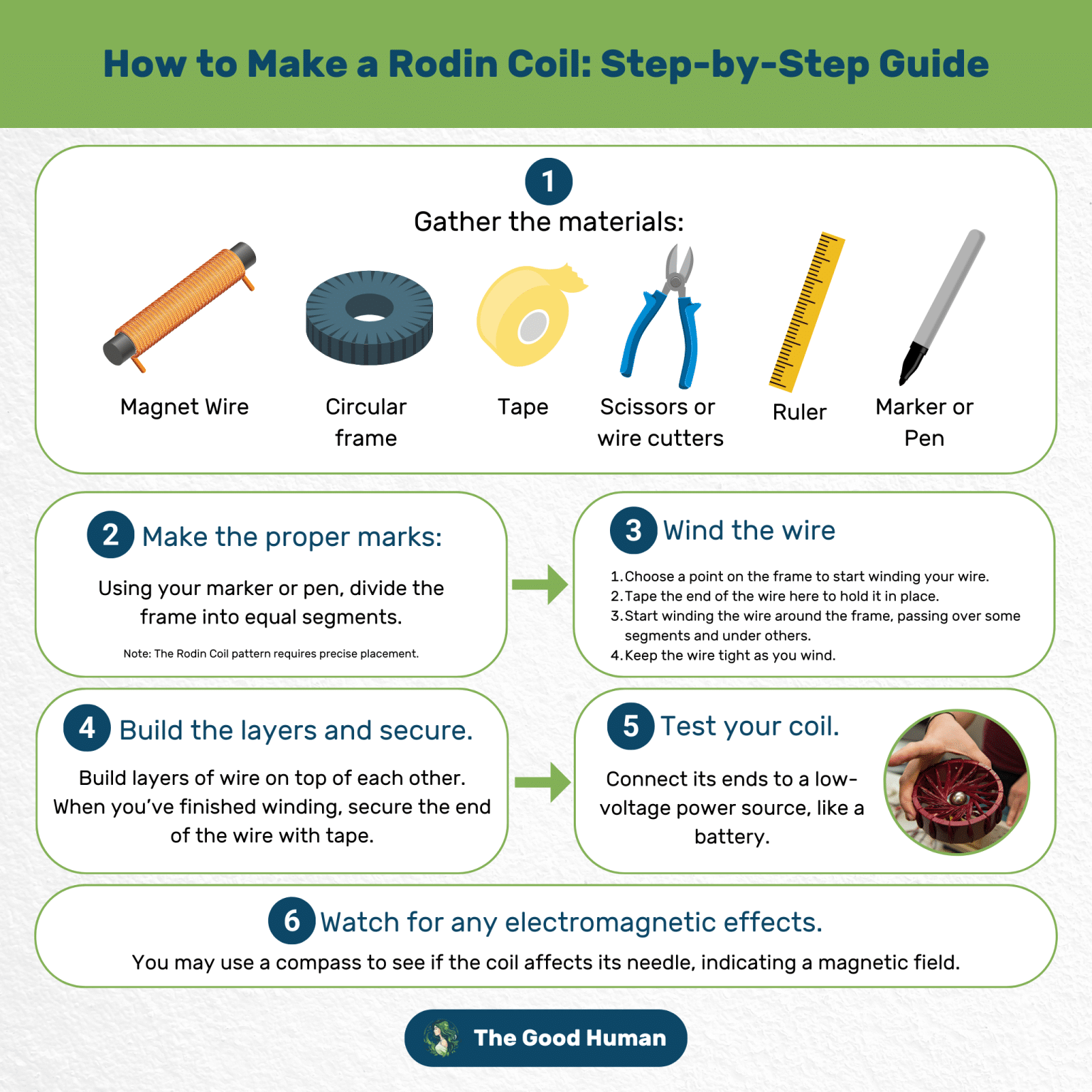 How to Make a Rodin Coil: Step-by-Step Guide

1
Gather the materials:

Magnet Wire

Circular frame

Tape

Scissors or wire cutters

Ruler

Marker or Pen

2 Make the proper marks:

Using your marker or pen, divide the frame into equal segments.

Note: The Rodin Coil pattern requires precise placement.

3 Wind the wire

1. Choose a point on the frame to start winding your wire.
2. Tape the end of the wire here to hold it in place.
3. Start winding the wire around the frame, passing over some segments and under others.
4. Keep the wire tight as you wind.

4 Build the layers and secure.

Build layers of wire on top of each other. When you've finished winding, secure the end of the wire with tape.

5 Test your coil.

Connect its ends to a low-voltage power source, like a battery.

6 Watch for any electromagnetic effects.

You may use a compass to see if the coil affects its needle, indicating a magnetic field.

The Good Human